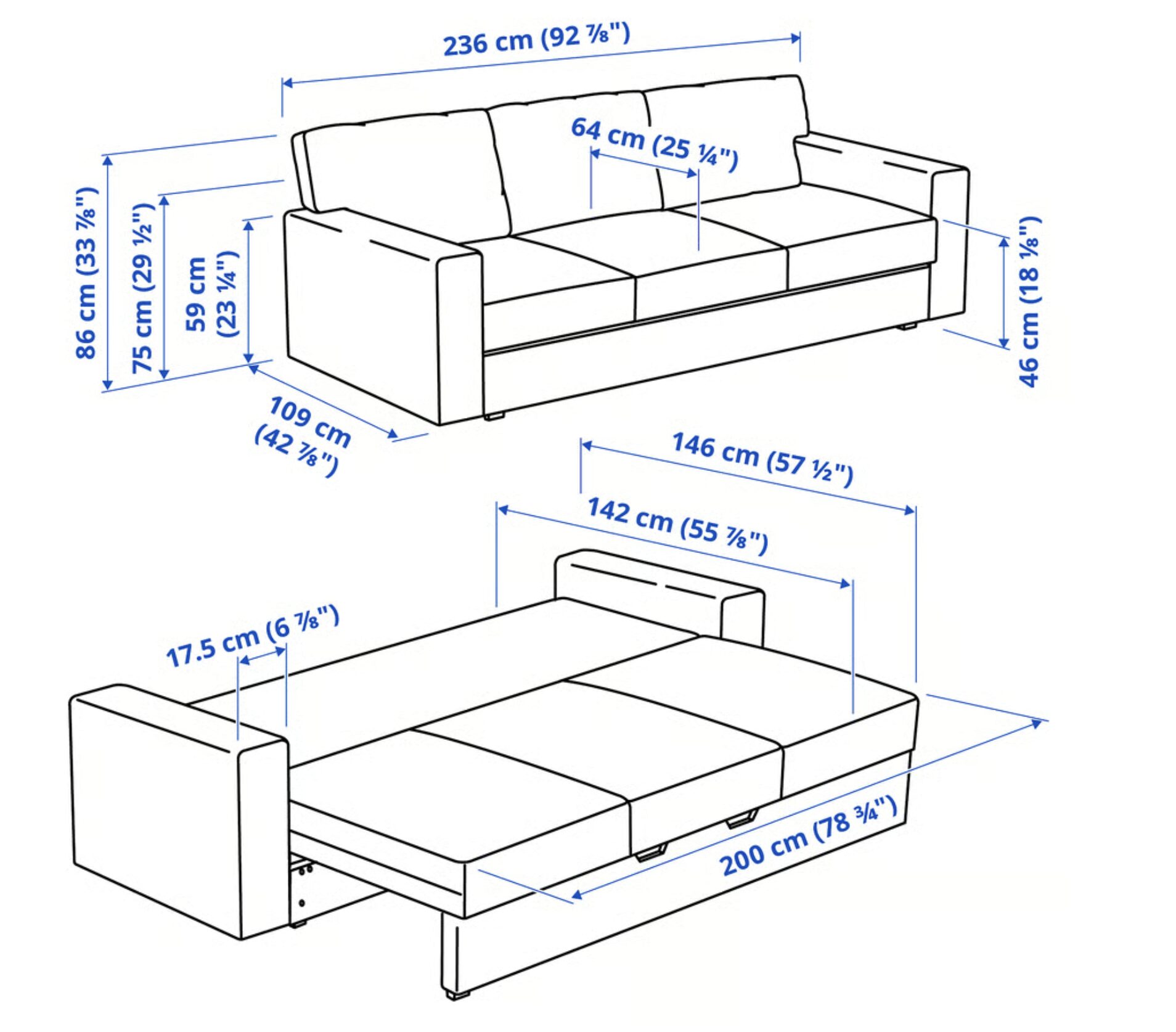 236 cm (92 ⅞")

64 cm (25 ¼")

86 cm (33 ⅞")

75 cm (29 ½")

59 cm (23 ¼")

46 cm (18 ⅛")

109 cm (42 ⅞")

146 cm (57 ½")

142 cm (55 ⅞")

17.5 cm (6 ⅞")

200 cm (78 ¾")